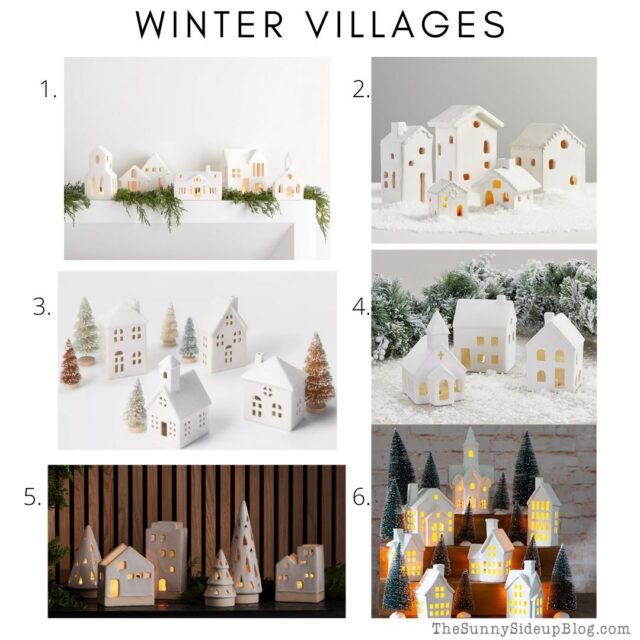 WINTER VILLAGES

1.

2.

3.

4.

5.

6.

TheSunnySideupBlog.com